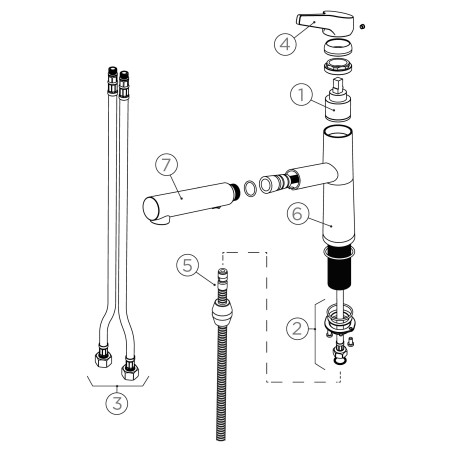 4

1

7

6

5

2

3